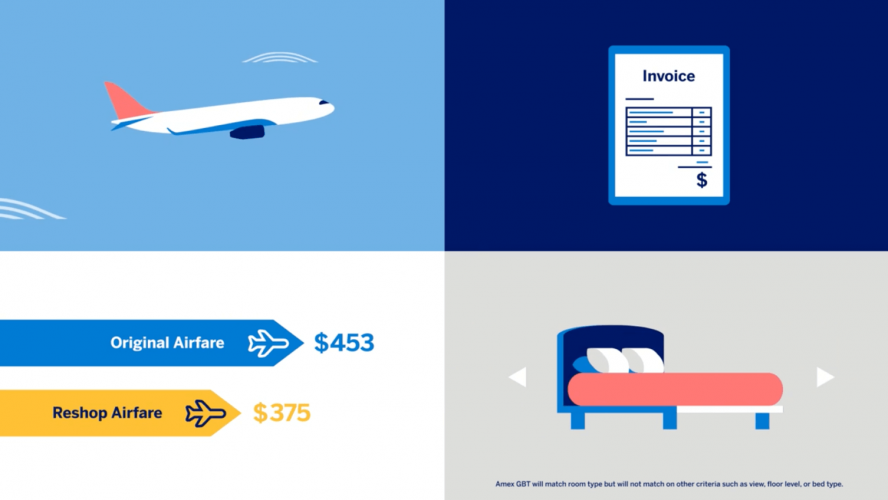 Invoice

$

Original Airfare $453

Reshop Airfare $375

Amex GBT will match room type but will not match on other criteria such as view, floor level, or bed type.