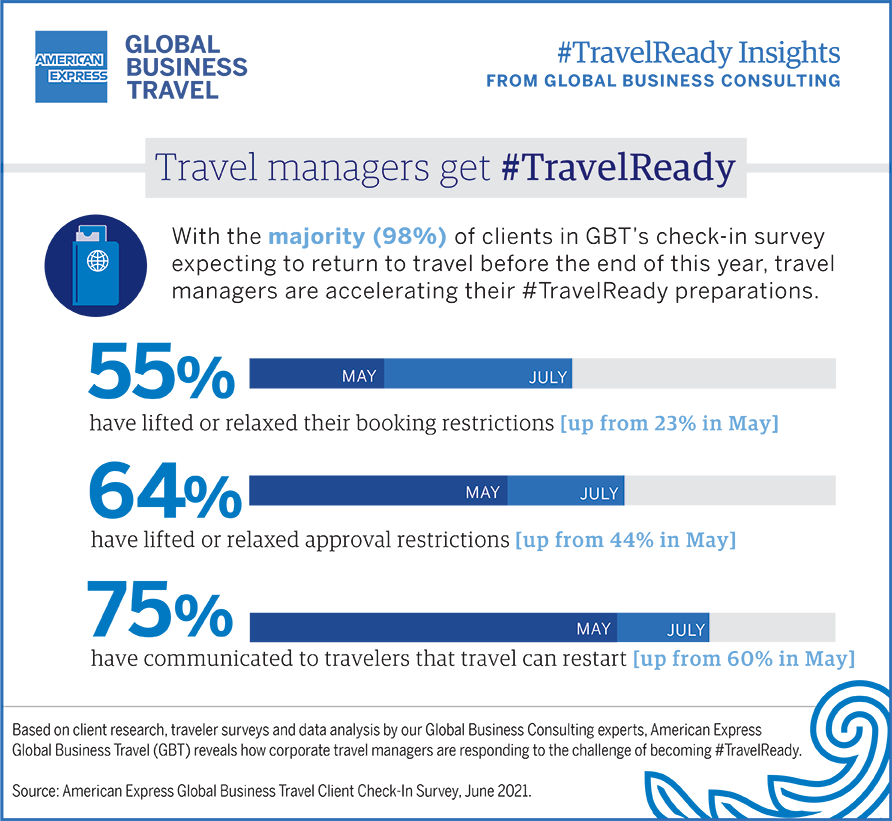 AMERICAN EXPRESS

GLOBAL BUSINESS TRAVEL

#TravelReady Insights
FROM GLOBAL BUSINESS CONSULTING

Travel managers get #TravelReady

With the majority (98%) of clients in GBT's check-in survey expecting to return to travel before the end of this year, travel managers are accelerating their #TravelReady preparations.

55%
MAY JULY
have lifted or relaxed their booking restrictions [up from 23% in May]

64%
MAY JULY
have lifted or relaxed approval restrictions [up from 44% in May]

75%
MAY JULY
have communicated to travelers that travel can restart [up from 60% in May]

Based on client research, traveler surveys and data analysis by our Global Business Consulting experts, American Express Global Business Travel (GBT) reveals how corporate travel managers are responding to the challenge of becoming #TravelReady.

Source: American Express Global Business Travel Client Check-In Survey, June 2021.